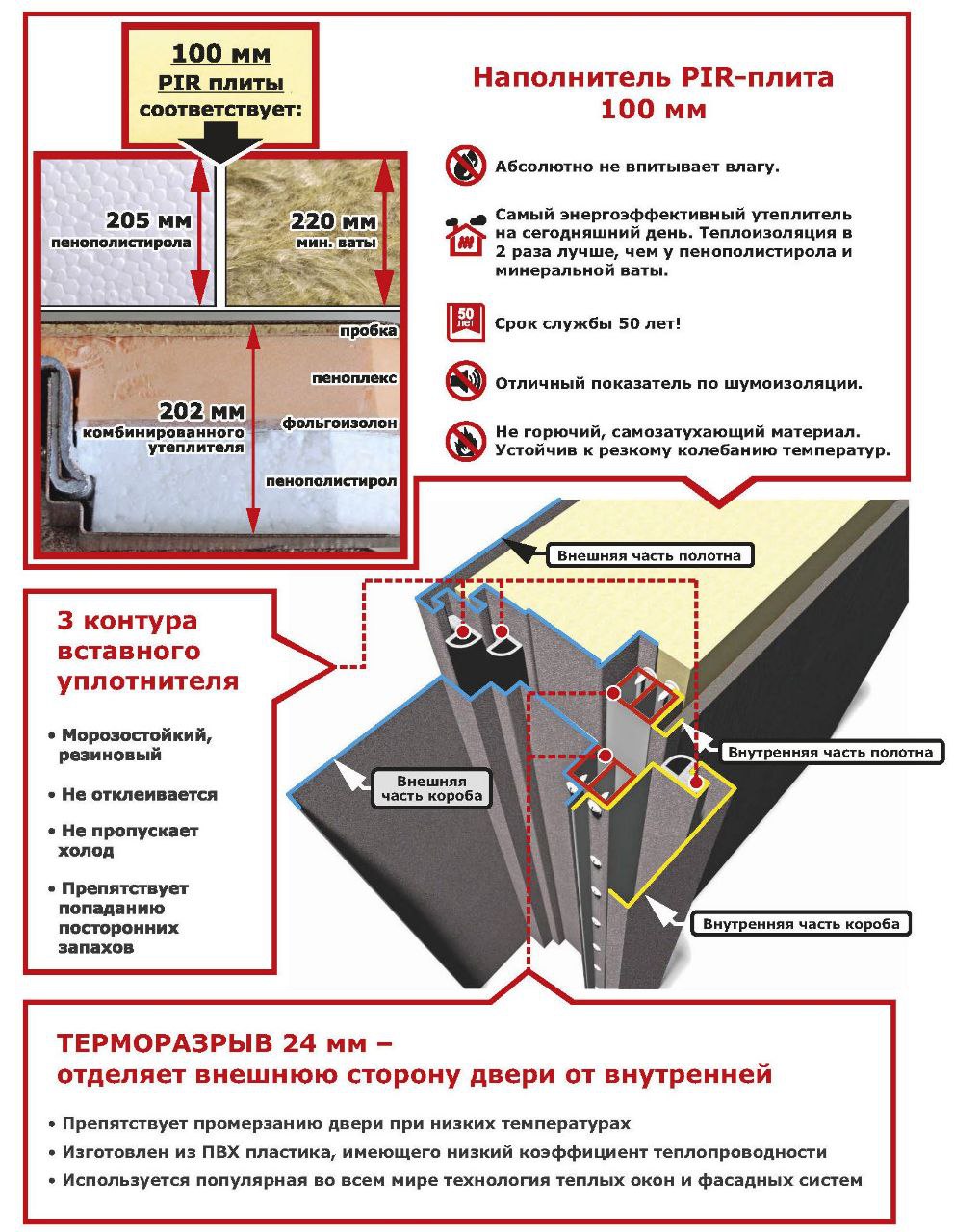 100 мм
PIR плиты
соответствует:

205 мм
пенополистирола

220 мм
мин. ваты

пробка

пеноплекс

202 мм
комбинированного утеплителя

фольгоизолон

пенополистирол

Наполнитель PIR-плита
100 мм

Абсолютно не впитывает влагу.

Самый энергоэффективный утеплитель на сегодняшний день. Теплоизоляция в 2 раза лучше, чем у пенополистирола и минеральной ваты.

50 лет

Срок службы 50 лет!

Отличный показатель по шумоизоляции.

Не горючий, самозатухающий материал. Устойчив к резкому колебанию температур.

Внешняя часть полотна

3 контура вставного уплотнителя

• Морозостойкий, резиновый

• Не отклеивается

• Не пропускает холод

• Препятствует попаданию посторонних запахов

Внешняя часть короба

Внутренняя часть полотна

Внутренняя часть короба

ТЕРМОРАЗРЫВ 24 мм –
отделяет внешнюю сторону двери от внутренней

• Препятствует промерзанию двери при низких температурах

• Изготовлен из ПВХ пластика, имеющего низкий коэффициент теплопроводности

• Используется популярная во всем мире технология теплых окон и фасадных систем